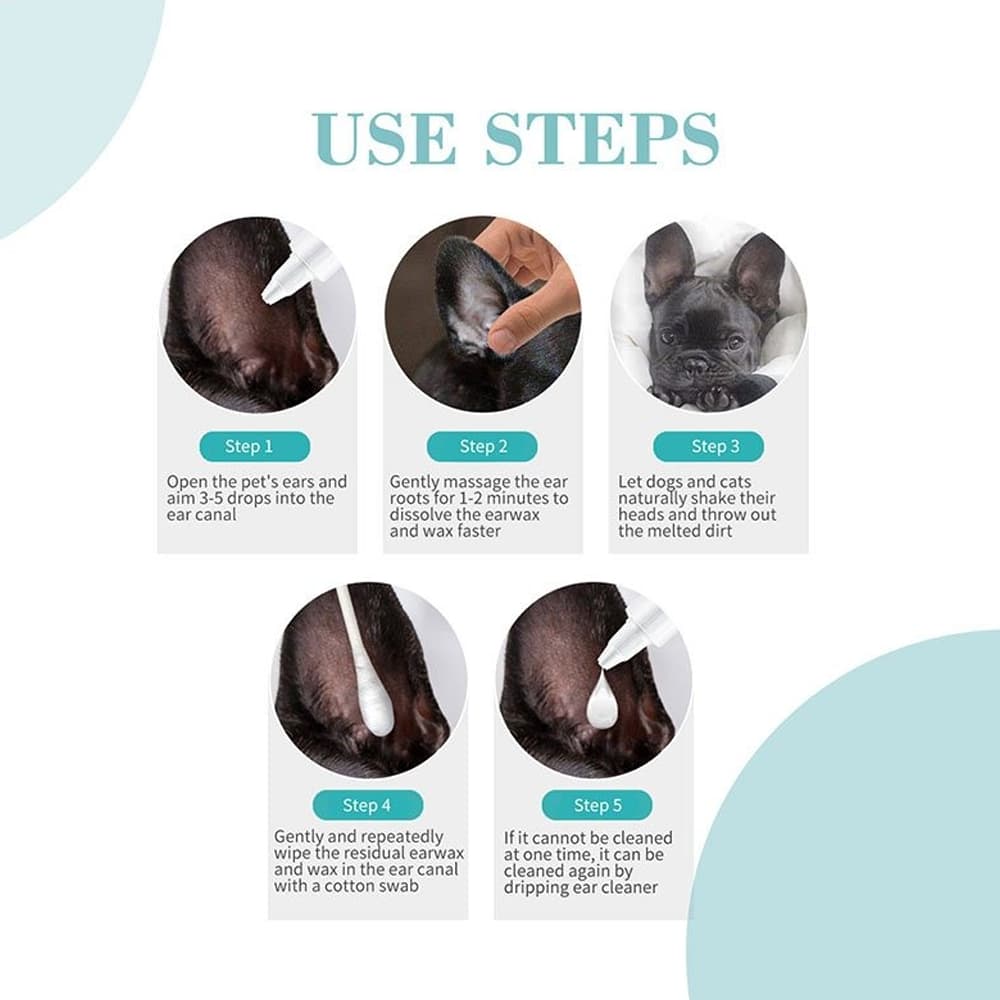 USE STEPS

Step 1

Open the pet's ears and aim 3-5 drops into the ear canal

Step 2

Gently massage the ear roots for 1-2 minutes to dissolve the earwax and wax faster

Step 3

Let dogs and cats naturally shake their heads and throw out the melted dirt

Step 4

Gently and repeatedly wipe the residual earwax and wax in the ear canal with a cotton swab

Step 5

If it cannot be cleaned at one time, it can be cleaned again by dripping ear cleaner