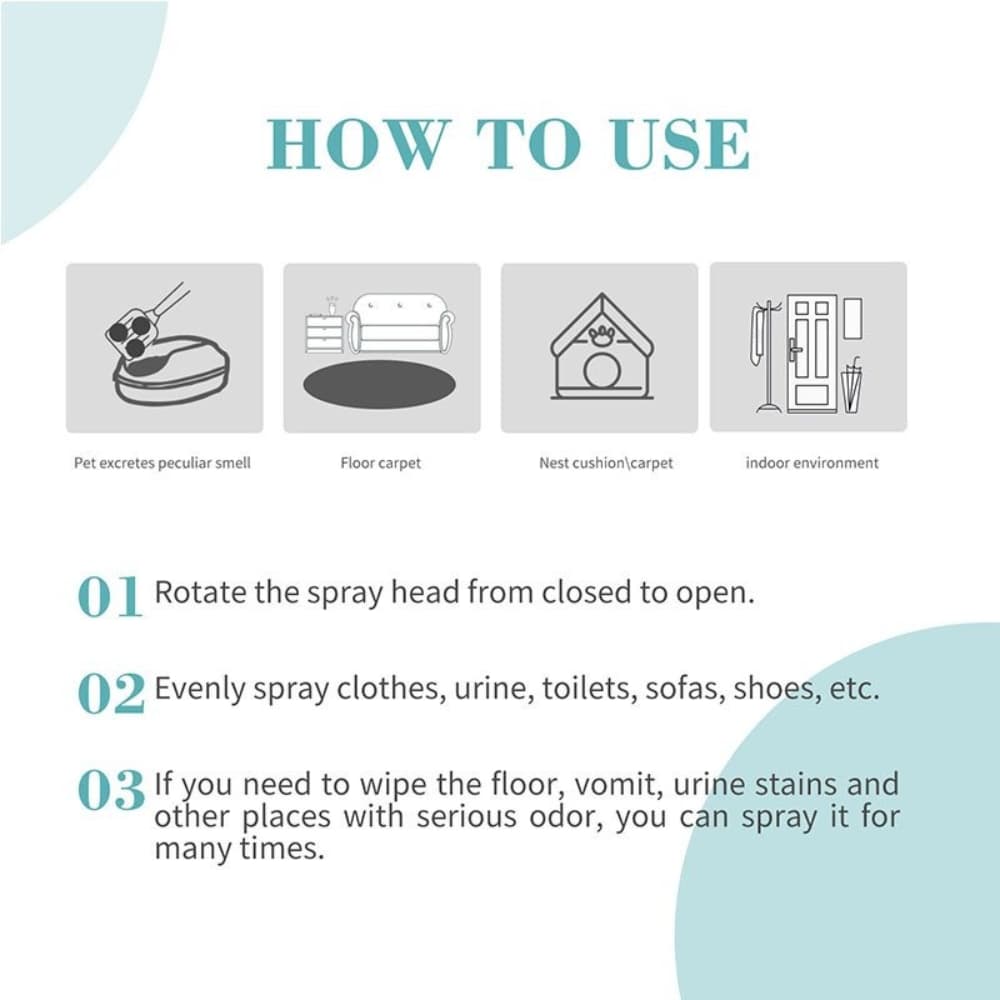 HOW TO USE

Pet excretes peculiar smell

Floor carpet

Nest cushion\carpet

indoor environment

01 Rotate the spray head from closed to open.

02 Evenly spray clothes, urine, toilets, sofas, shoes, etc.

03 If you need to wipe the floor, vomit, urine stains and other places with serious odor, you can spray it for many times.